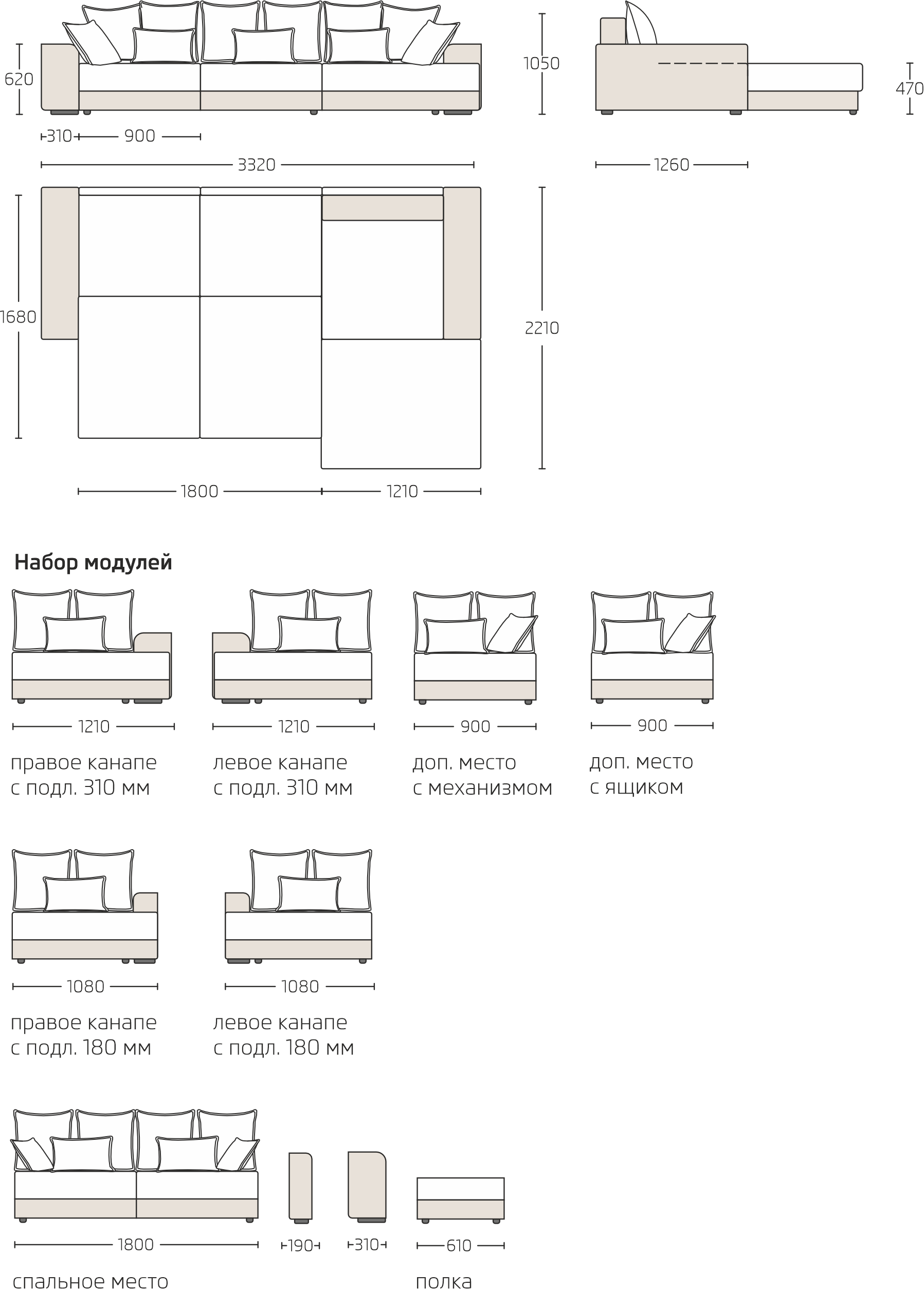 620
310
900
3320
1050
470
1260
1680
2210
1800
1210

Набор модулей

1210
правое канапе с подл. 310 мм

1210
левое канапе с подл. 310 мм

900
доп. место с механизмом

900
доп. место с ящиком

1080
правое канапе с подл. 180 мм

1080
левое канапе с подл. 180 мм

1800
спальное место

190

310

610
полка